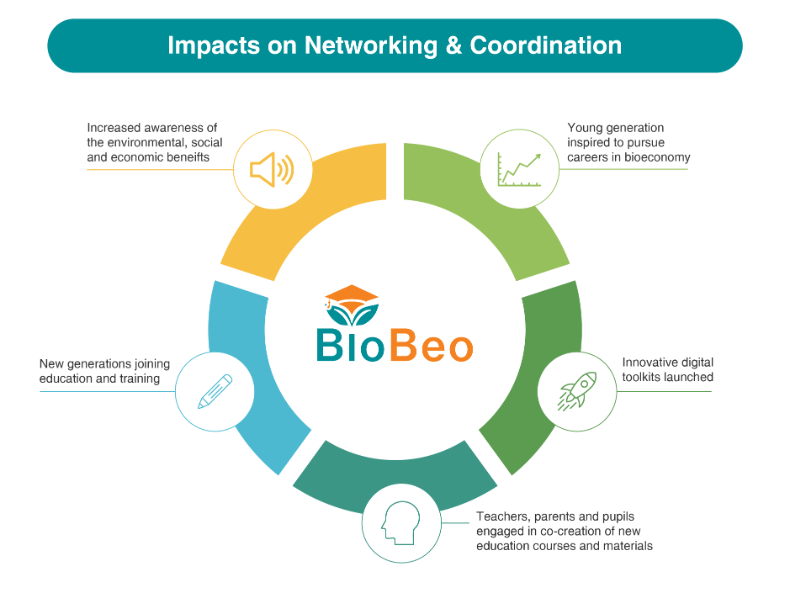 Impacts on Networking & Coordination

Increased awareness of the environmental, social and economic beneifts

Young generation inspired to pursue careers in bioeconomy

BioBeo

New generations joining education and training

Innovative digital toolkits launched

Teachers, parents and pupils engaged in co-creation of new education courses and materials